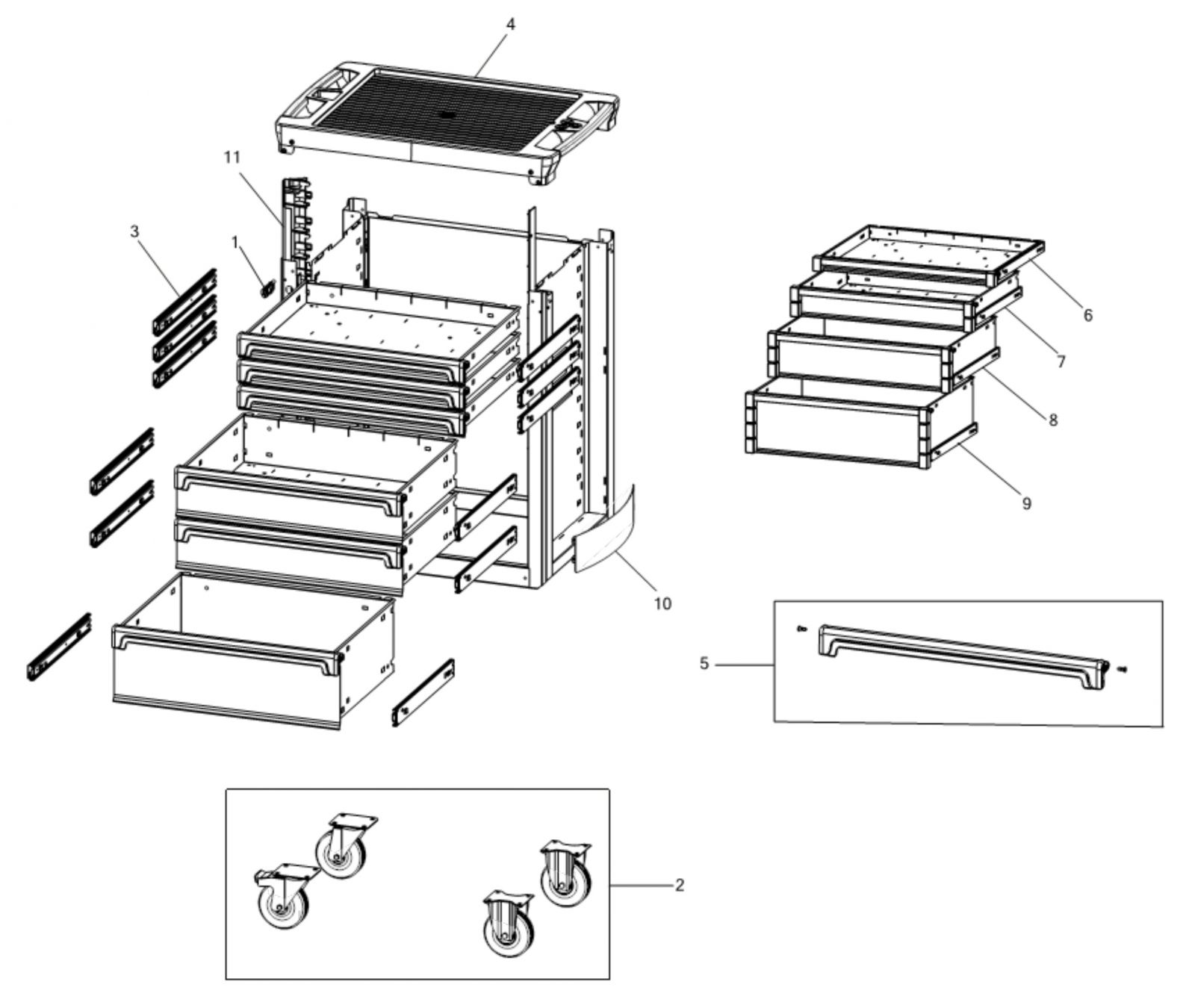 4
11
3
1
6
7
8
9
10
5
2